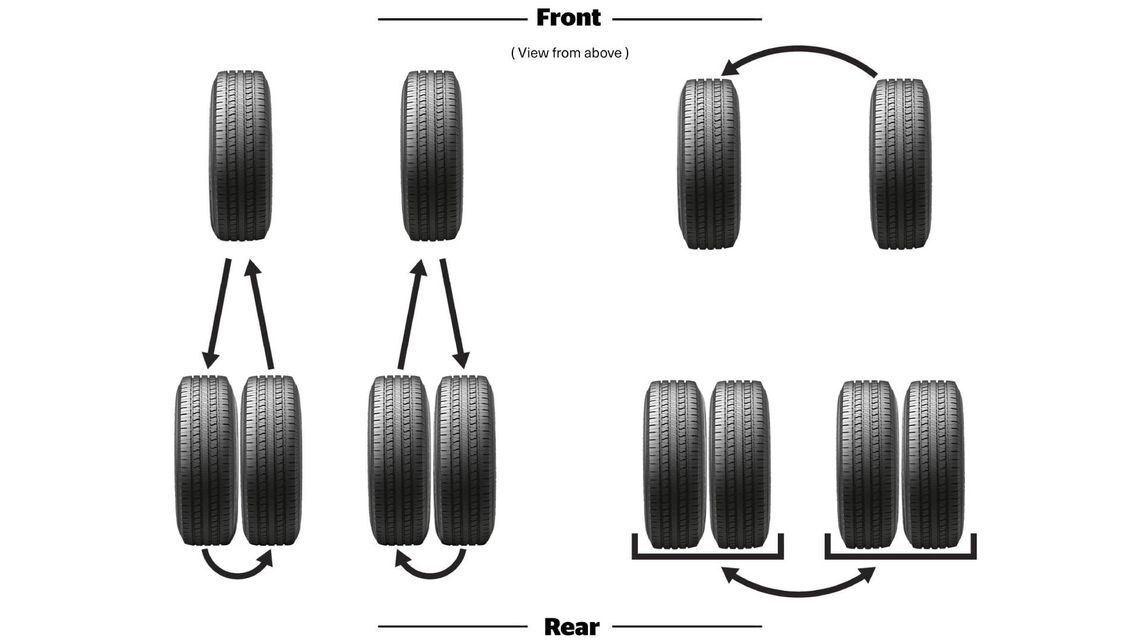 Front

( View from above )

Rear