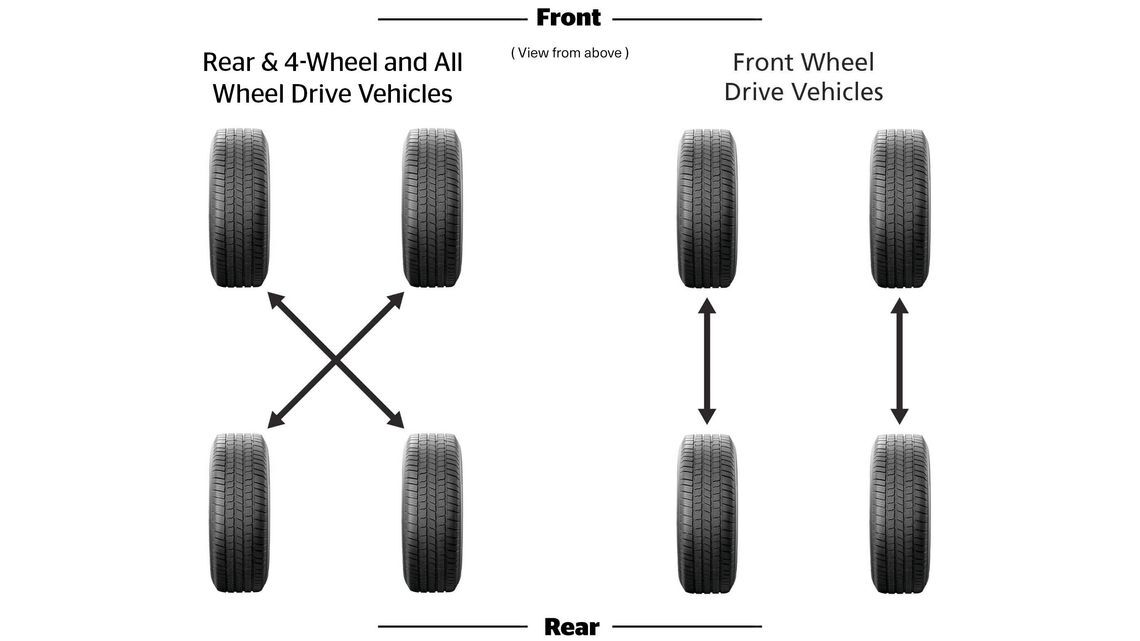 Front

( View from above )

Rear & 4-Wheel and All Wheel Drive Vehicles

Front Wheel Drive Vehicles

Rear