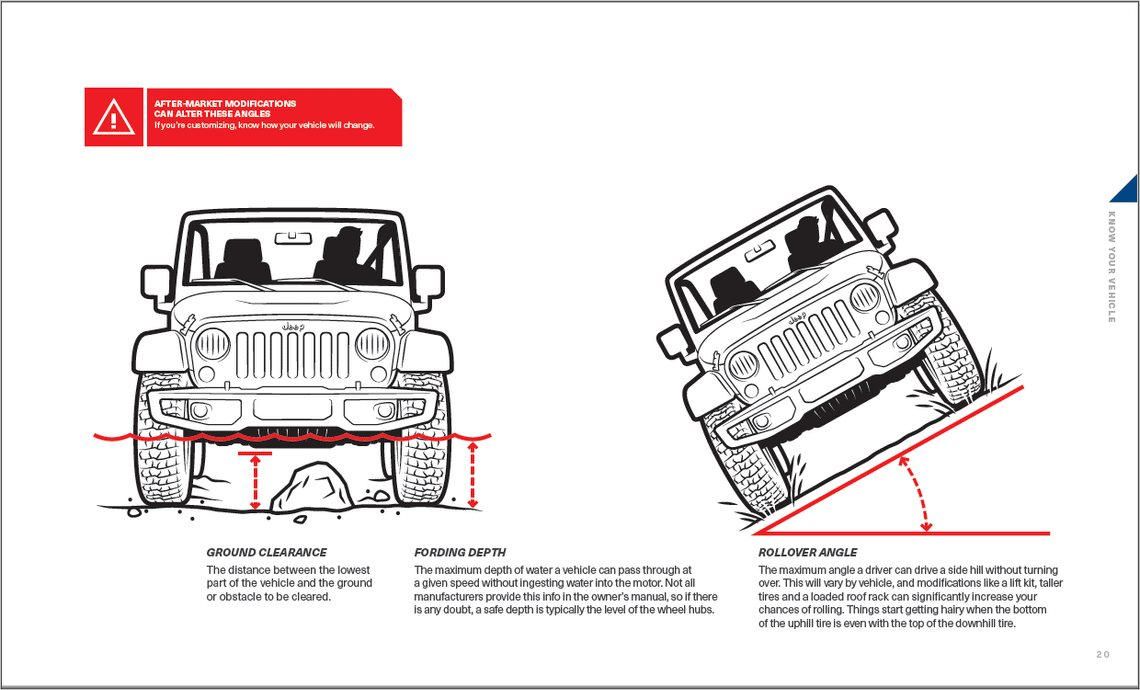 AFTER-MARKET MODIFICATIONS CAN ALTER THESE ANGLES
If you're customizing, know how your vehicle will change.

KNOW YOUR VEHICLE

Jeep

Jeep

GROUND CLEARANCE
The distance between the lowest part of the vehicle and the ground or obstacle to be cleared.

FORDING DEPTH
The maximum depth of water a vehicle can pass through at a given speed without ingesting water into the motor. Not all manufacturers provide this info in the owner's manual, so if there is any doubt, a safe depth is typically the level of the wheel hubs.

ROLLOVER ANGLE
The maximum angle a driver can drive a side hill without turning over. This will vary by vehicle, and modifications like a lift kit, taller tires and a loaded roof rack can significantly increase your chances of rolling. Things start getting hairy when the bottom of the uphill tire is even with the top of the downhill tire.

20